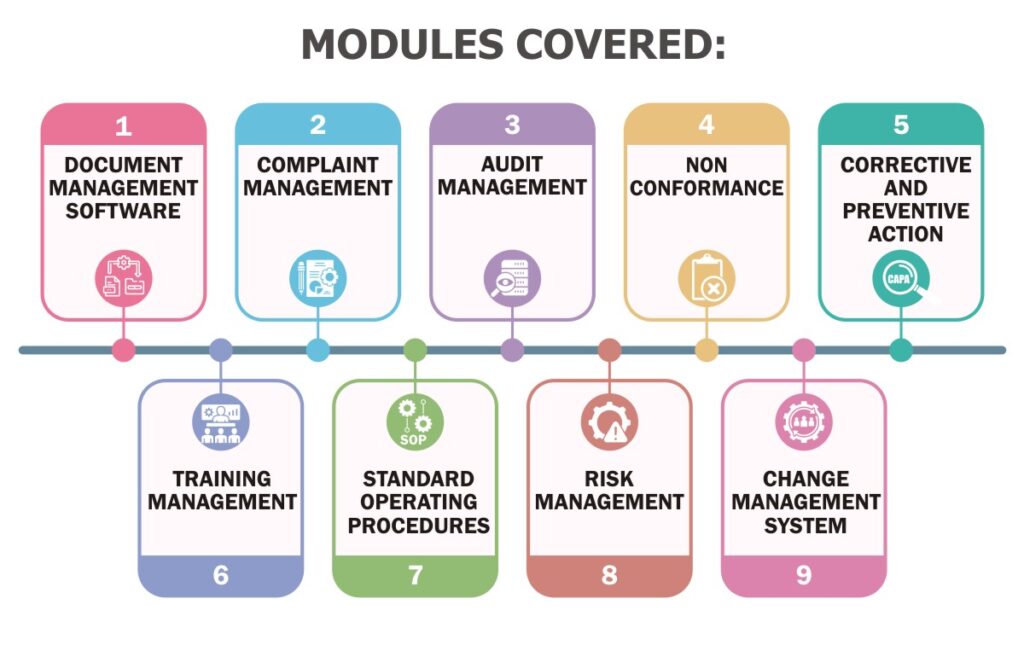 MODULES COVERED:

1
DOCUMENT MANAGEMENT SOFTWARE

2
COMPLAINT MANAGEMENT

3
AUDIT MANAGEMENT

4
NON CONFORMANCE

5
CORRECTIVE AND PREVENTIVE ACTION

CAPA

SOP

TRAINING MANAGEMENT
6

STANDARD OPERATING PROCEDURES
7

RISK MANAGEMENT
8

CHANGE MANAGEMENT SYSTEM
9